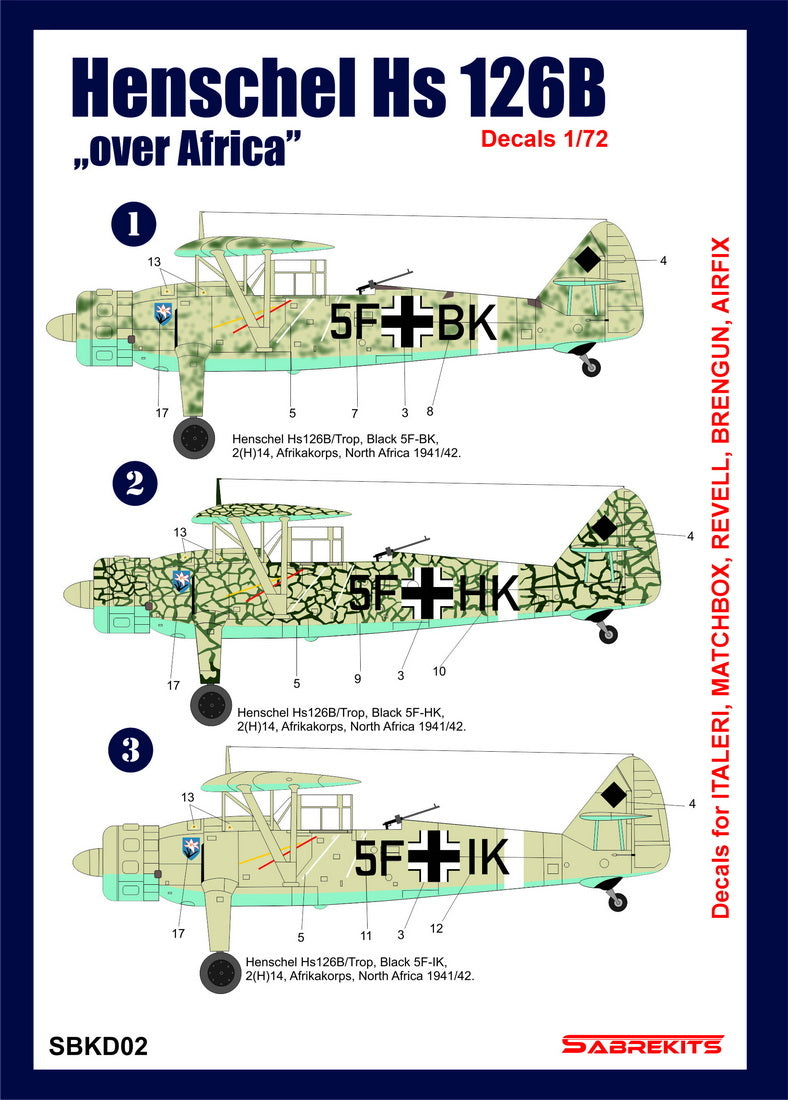 Henschel Hs 126B
„over Africa"
Decals 1/72

1

13
4
5F BK
17
5
7
3
8

Henschel Hs126B/Trop, Black 5F-BK, 2(H)14, Afrikakorps, North Africa 1941/42.

2

13
4
5F HK
17
5
9
3
10

Henschel Hs126B/Trop, Black 5F-HK, 2(H)14, Afrikakorps, North Africa 1941/42.

3

13
4
5F IK
17
5
11
3
12

Henschel Hs126B/Trop, Black 5F-IK, 2(H)14, Afrikakorps, North Africa 1941/42.

Decals for ITALERI, MATCHBOX, REVELL, BRENGUN, AIRFIX

SBKD02
SABREKITS