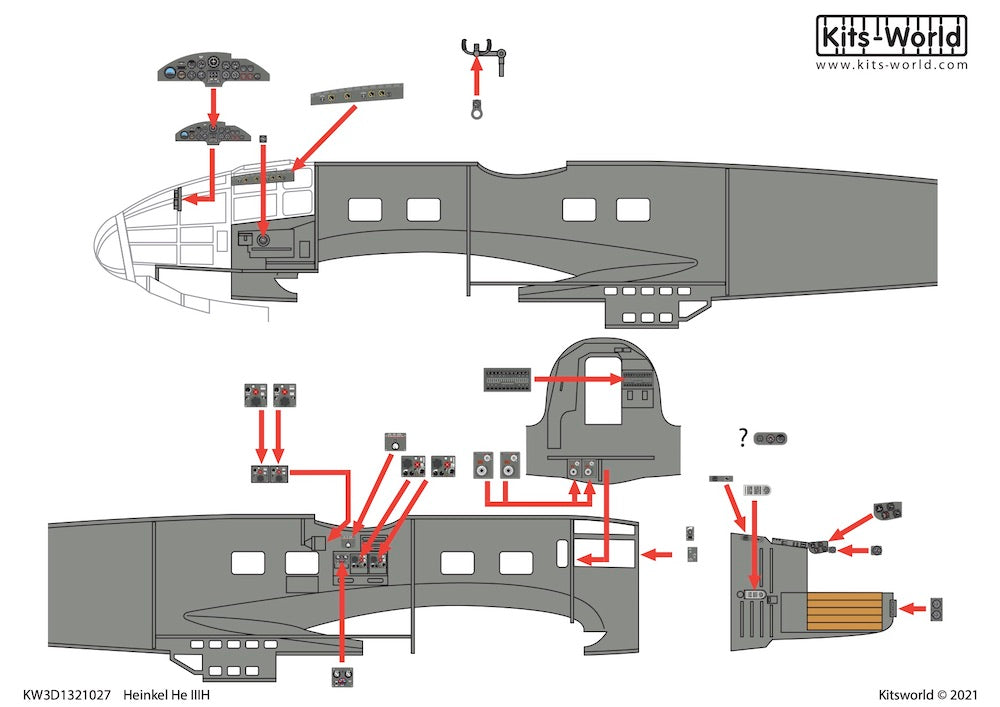 Kits-World
www.kits-world.com

?

KW3D1321027 Heinkel He IIIH

Kitsworld © 2021