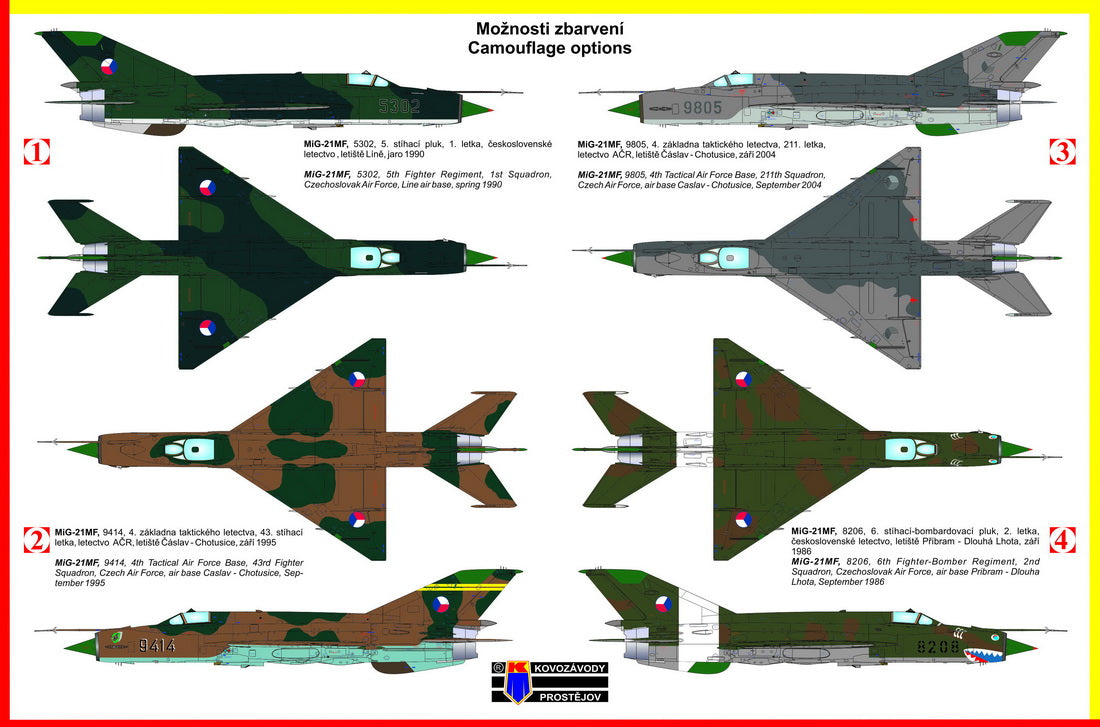 Možnosti zbarvení
Camouflage options

5302

1

MiG-21MF, 5302, 5. stíhací pluk, 1. letka, československé letectvo, letiště Líně, jaro 1990

MiG-21MF, 5302, 5th Fighter Regiment, 1st Squadron, Czechoslovak Air Force, Line air base, spring 1990

9805

3

MiG-21MF, 9805, 4. základna taktického letectva, 211. letka, letectvo AČR, letiště Čáslav - Chotusice, září 2004

MiG-21MF, 9805, 4th Tactical Air Force Base, 211th Squadron, Czech Air Force, air base Caslav - Chotusice, September 2004

2

MiG-21MF, 9414, 4. základna taktického letectva, 43. stíhací letka, letectvo AČR, letiště Čáslav - Chotusice, září 1995

MiG-21MF, 9414, 4th Tactical Air Force Base, 43rd Fighter Squadron, Czech Air Force, air base Caslav - Chotusice, September 1995

9414

4

MiG-21MF, 8206, 6. stíhací-bombardovací pluk, 2. letka, československé letectvo, letiště Příbram - Dlouhá Lhota, září 1986

MiG-21MF, 8206, 6th Fighter-Bomber Regiment, 2nd Squadron, Czechoslovak Air Force, air base Pribram - Dlouha Lhota, September 1986

8206

® K KOVOZÁVODY PROSTĚJOV