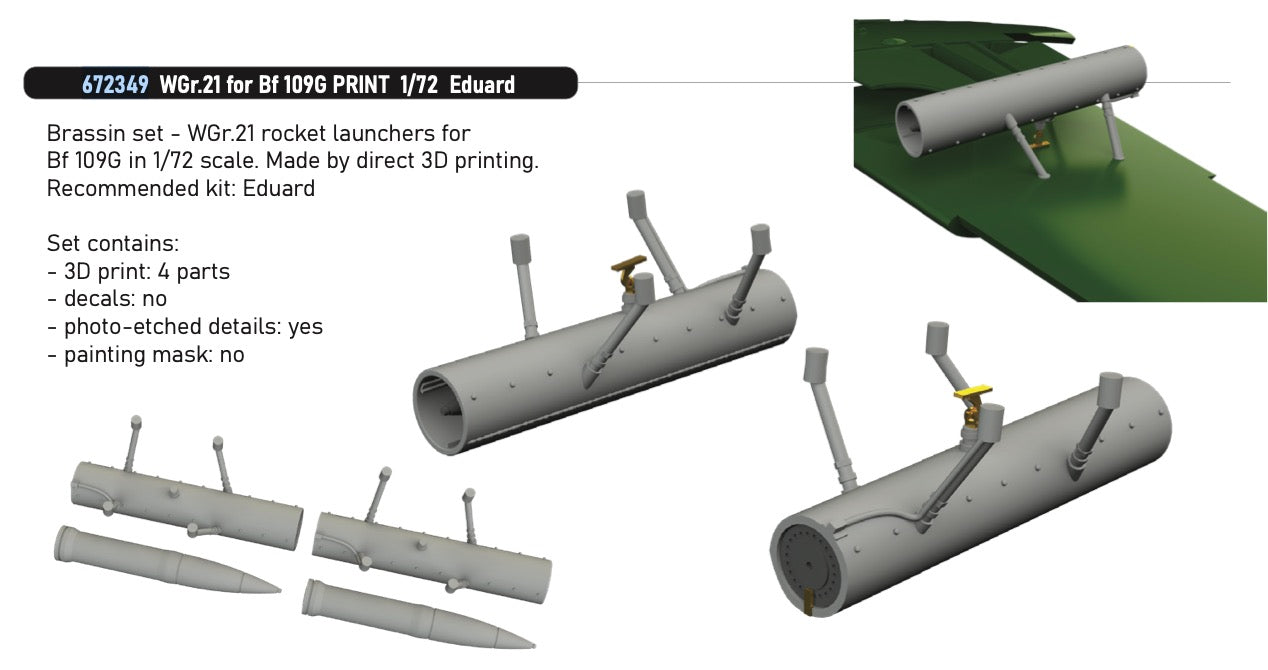 672349 WGr.21 for Bf 109G PRINT 1/72 Eduard

Brassin set - WGr.21 rocket launchers for Bf 109G in 1/72 scale. Made by direct 3D printing. Recommended kit: Eduard

Set contains:
- 3D print: 4 parts
- decals: no
- photo-etched details: yes
- painting mask: no