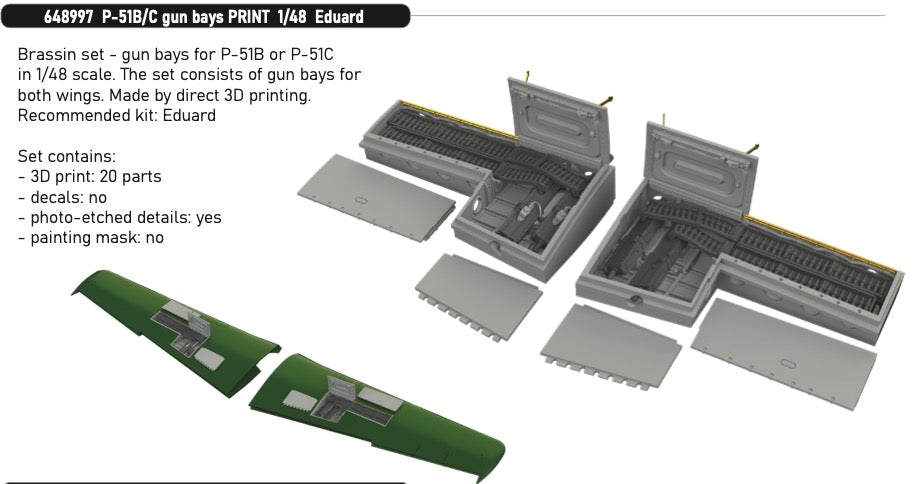 648997 P-51B/C gun bays PRINT 1/48 Eduard

Brassin set - gun bays for P-51B or P-51C in 1/48 scale. The set consists of gun bays for both wings. Made by direct 3D printing.
Recommended kit: Eduard

Set contains:
- 3D print: 20 parts
- decals: no
- photo-etched details: yes
- painting mask: no