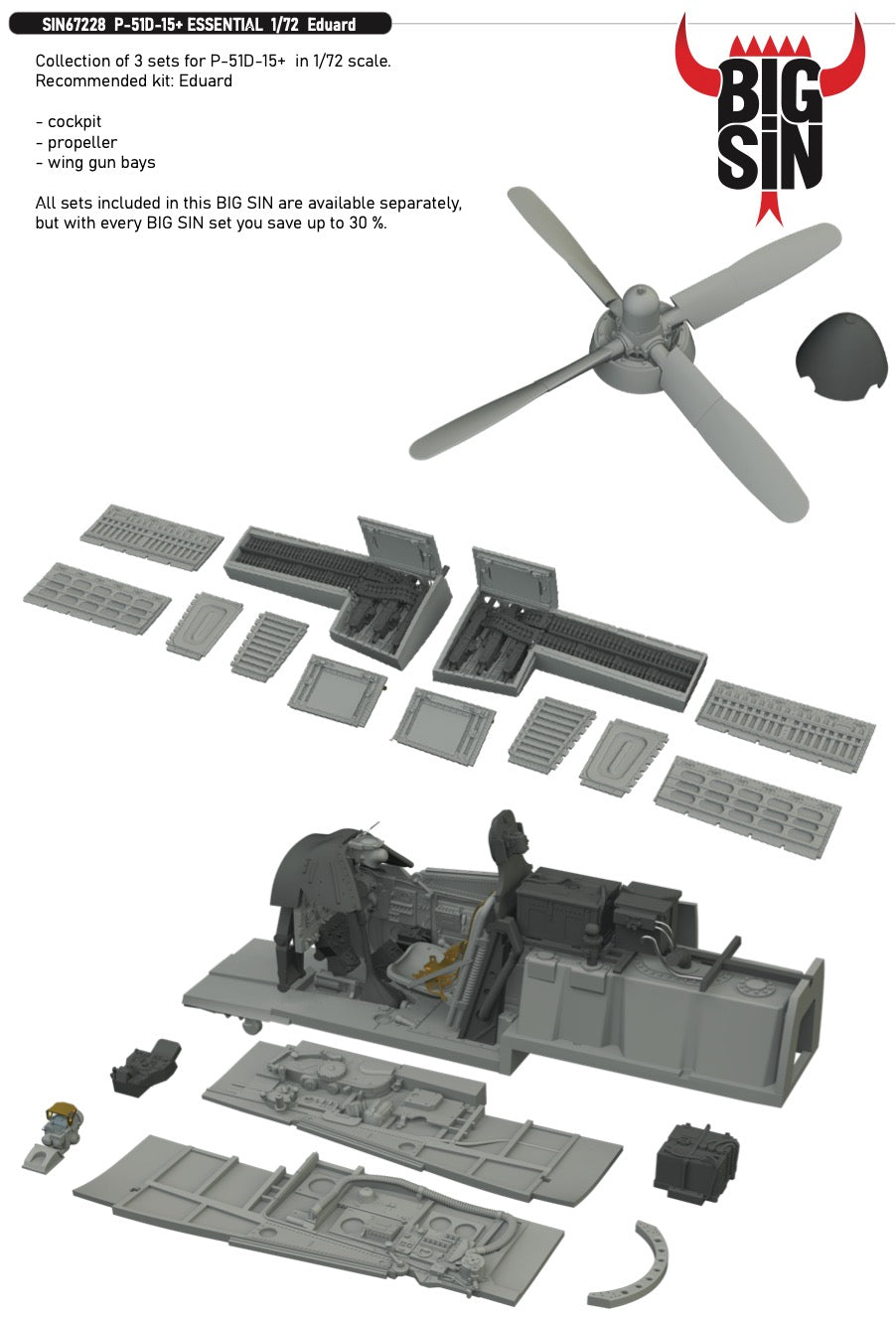 SIN67228 P-51D-15+ ESSENTIAL 1/72 Eduard

Collection of 3 sets for P-51D-15+ in 1/72 scale.
Recommended kit: Eduard

- cockpit
- propeller
- wing gun bays

All sets included in this BIG SIN are available separately, but with every BIG SIN set you save up to 30 %.

BIG SIN