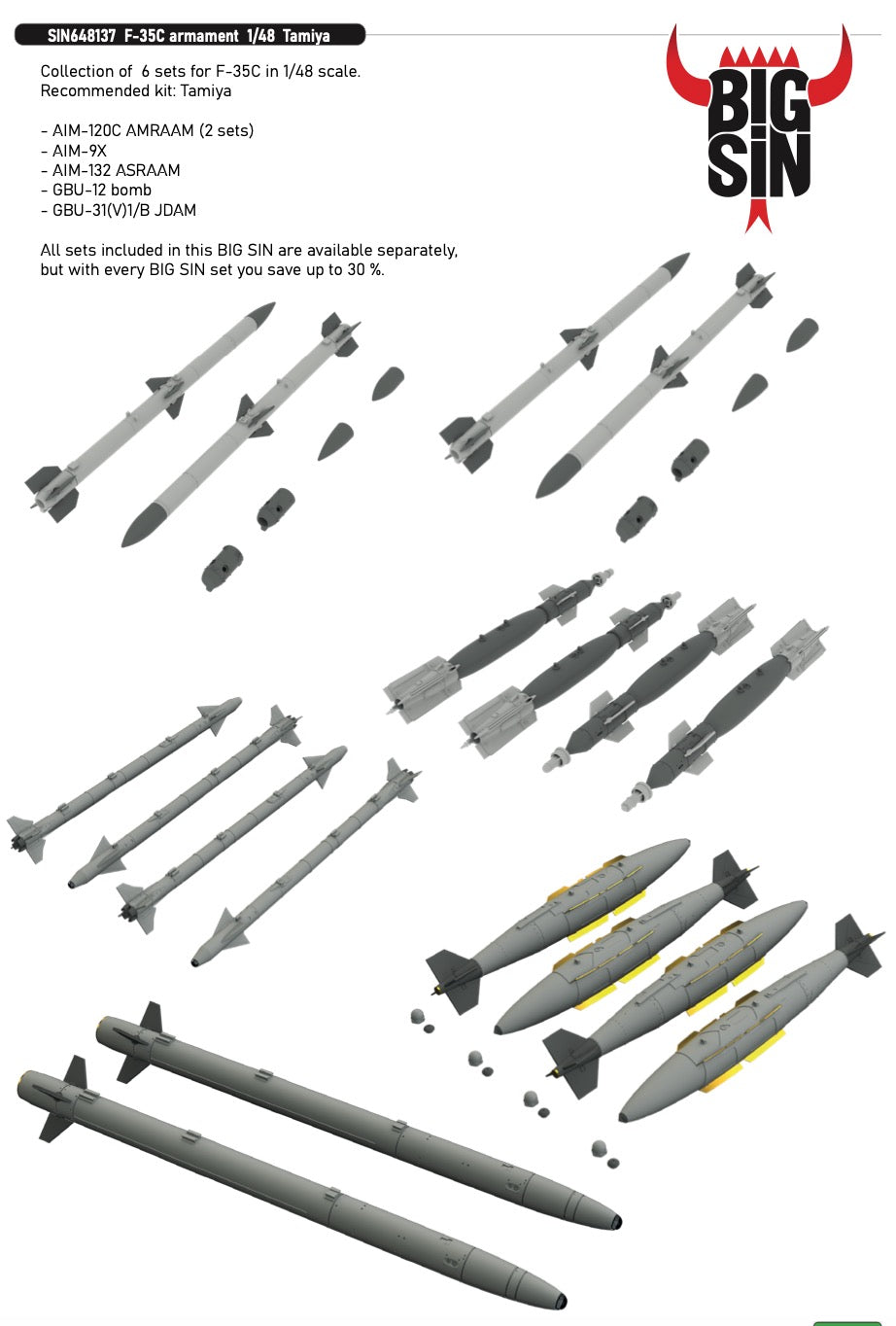 SIN648137 F-35C armament 1/48 Tamiya

BIG SIN

Collection of 6 sets for F-35C in 1/48 scale.
Recommended kit: Tamiya

- AIM-120C AMRAAM (2 sets)
- AIM-9X
- AIM-132 ASRAAM
- GBU-12 bomb
- GBU-31(V)1/B JDAM

All sets included in this BIG SIN are available separately, but with every BIG SIN set you save up to 30 %.