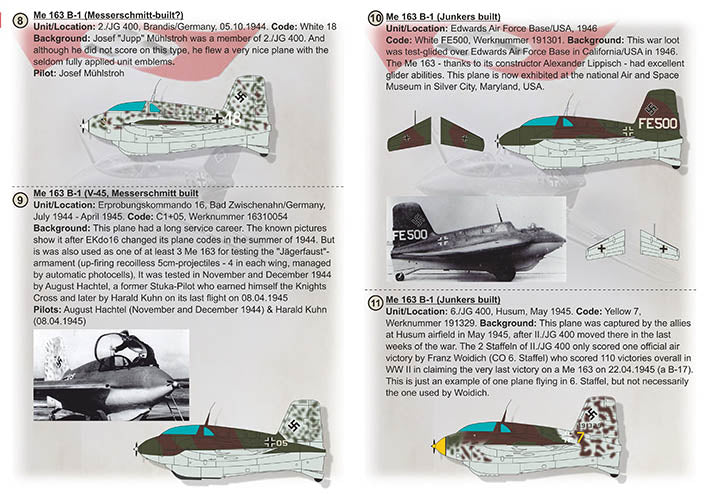 8
Me 163 B-1 (Messerschmitt-built?)
Unit/Location: 2./JG 400, Brandis/Germany, 05.10.1944. Code: White 18
Background: Josef "Jupp" Mühlstroh was a member of 2./JG 400. And although he did not score on this type, he flew a very nice plane with the seldom fully applied unit emblems.
Pilot: Josef Mühlstroh

18

9
Me 163 B-1 (V-45, Messerschmitt built
Unit/Location: Erprobungskommando 16, Bad Zwischenahn/Germany, July 1944 - April 1945. Code: C1+05, Werknummer 16310054
Background: This plane had a long service career. The known pictures show it after EKdo16 changed its plane codes in the summer of 1944. But is was also used as one of at least 3 Me 163 for testing the "Jägerfaust"-armament (up-firing recoilless 5cm-projectiles - 4 in each wing, managed by automatic photocells). It was tested in November and December 1944 by August Hachtel, a former Stuka-Pilot who earned himself the Knights Cross and later by Harald Kuhn on its last flight on 08.04.1945
Pilots: August Hachtel (November and December 1944) & Harald Kuhn (08.04.1945)

05

10
Me 163 B-1 (Junkers built)
Unit/Location: Edwards Air Force Base/USA, 1946
Code: White FE500, Werknummer 191301. Background: This war loot was test-glided over Edwards Air Force Base in California/USA in 1946. The Me 163 - thanks to its constructor Alexander Lippisch - had excellent glider abilities. This plane is now exhibited at the national Air and Space Museum in Silver City, Maryland, USA.

FE500

FE500

11
Me 163 B-1 (Junkers built)
Unit/Location: 6./JG 400, Husum, May 1945. Code: Yellow 7, Werknummer 191329. Background: This plane was captured by the allies at Husum airfield in May 1945, after II./JG 400 moved there in the last weeks of the war. The 2 Staffeln of II./JG 400 only scored one official air victory by Franz Woidich (CO 6. Staffel) who scored 110 victories overall in WW II in claiming the very last victory on a Me 163 on 22.04.1945 (a B-17). This is just an example of one plane flying in 6. Staffel, but not necessarily the one used by Woidich.

7