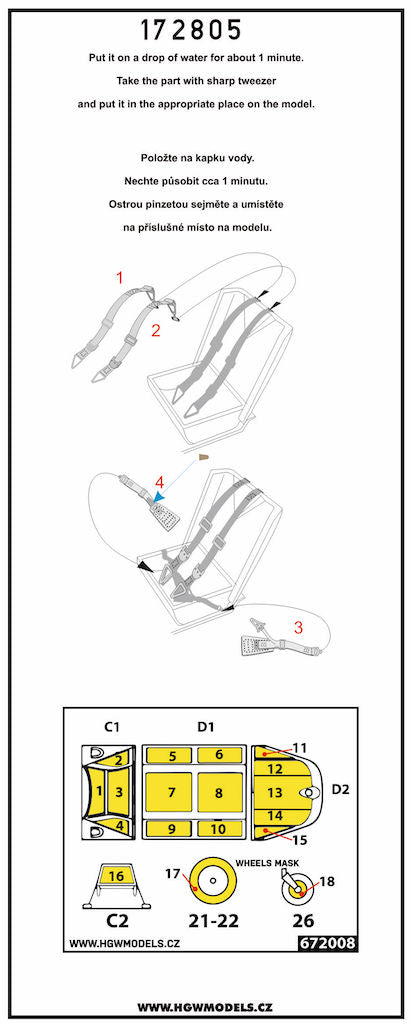 172805

Put it on a drop of water for about 1 minute.
Take the part with sharp tweezer
and put it in the appropriate place on the model.

Položte na kapku vody.
Nechte působit cca 1 minutu.
Ostrou pinzetou sejměte a umístěte
na příslušné místo na modelu.

1
2
4
3

C1
D1
2
1
3
4
5
6
7
8
9
10
11
12
13
14
15
D2
16
17
WHEELS MASK
18
C2
21-22
26
WWW.HGWMODELS.CZ
672008

WWW.HGWMODELS.CZ