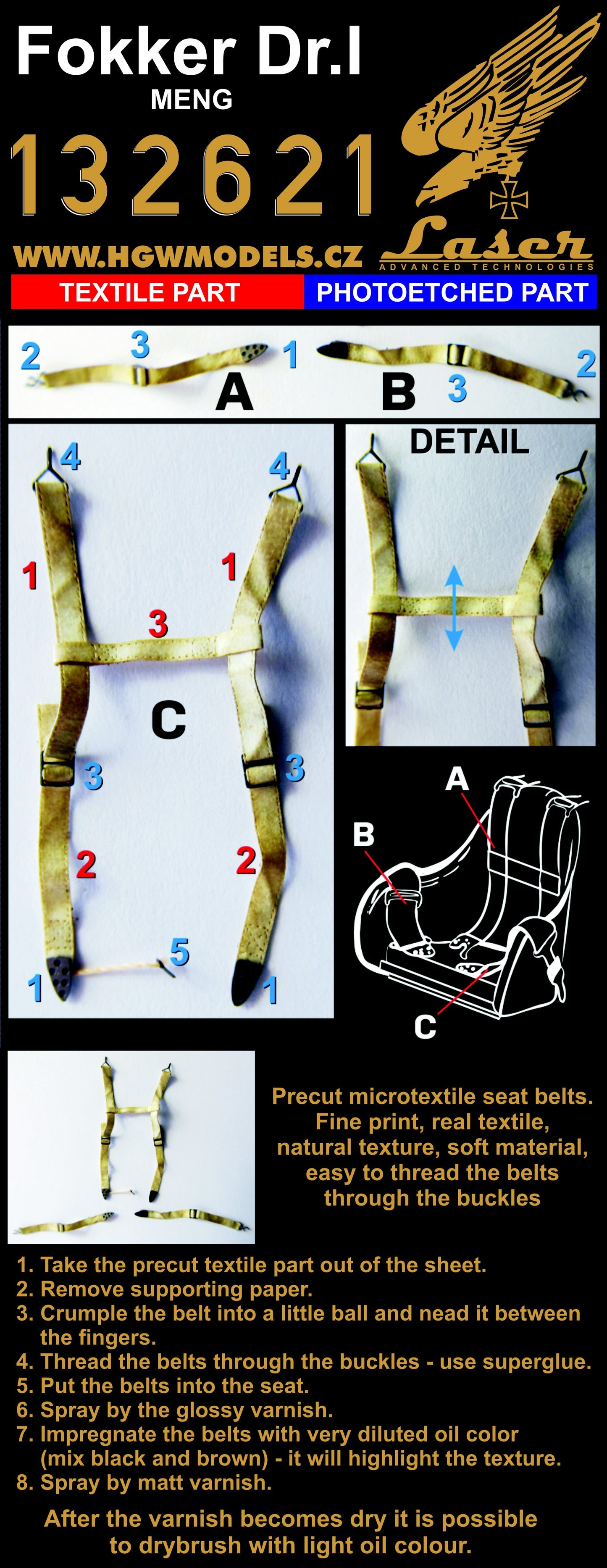 Fokker Dr.I
MENG
132621

WWW.HGWMODELS.CZ

Laser
ADVANCED TECHNOLOGIES

TEXTILE PART
PHOTOETCHED PART

2 3 A 1 B 3 2

4 4 1 1 3 C 3 3 2 2 5 1 1

DETAIL

A B C

Precut microtextile seat belts. Fine print, real textile, natural texture, soft material, easy to thread the belts through the buckles

1. Take the precut textile part out of the sheet.
2. Remove supporting paper.
3. Crumple the belt into a little ball and nead it between the fingers.
4. Thread the belts through the buckles - use superglue.
5. Put the belts into the seat.
6. Spray by the glossy varnish.
7. Impregnate the belts with very diluted oil color (mix black and brown) - it will highlight the texture.
8. Spray by matt varnish.

After the varnish becomes dry it is possible to drybrush with light oil colour.