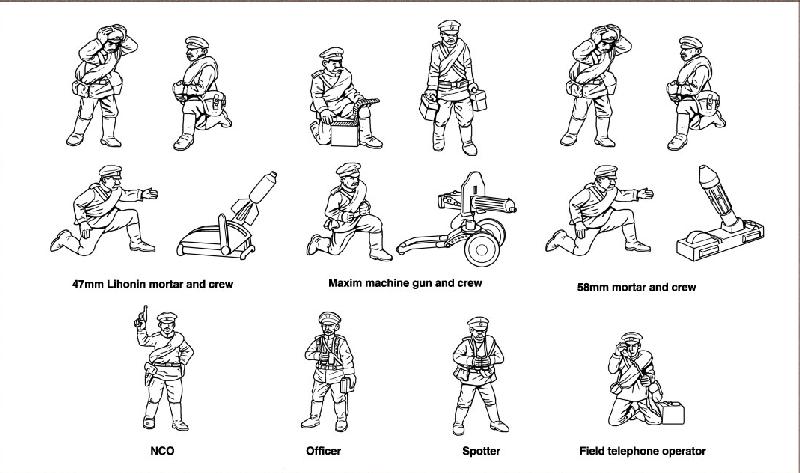 47mm Lihonin mortar and crew

Maxim machine gun and crew

58mm mortar and crew

NCO

Officer

Spotter

Field telephone operator