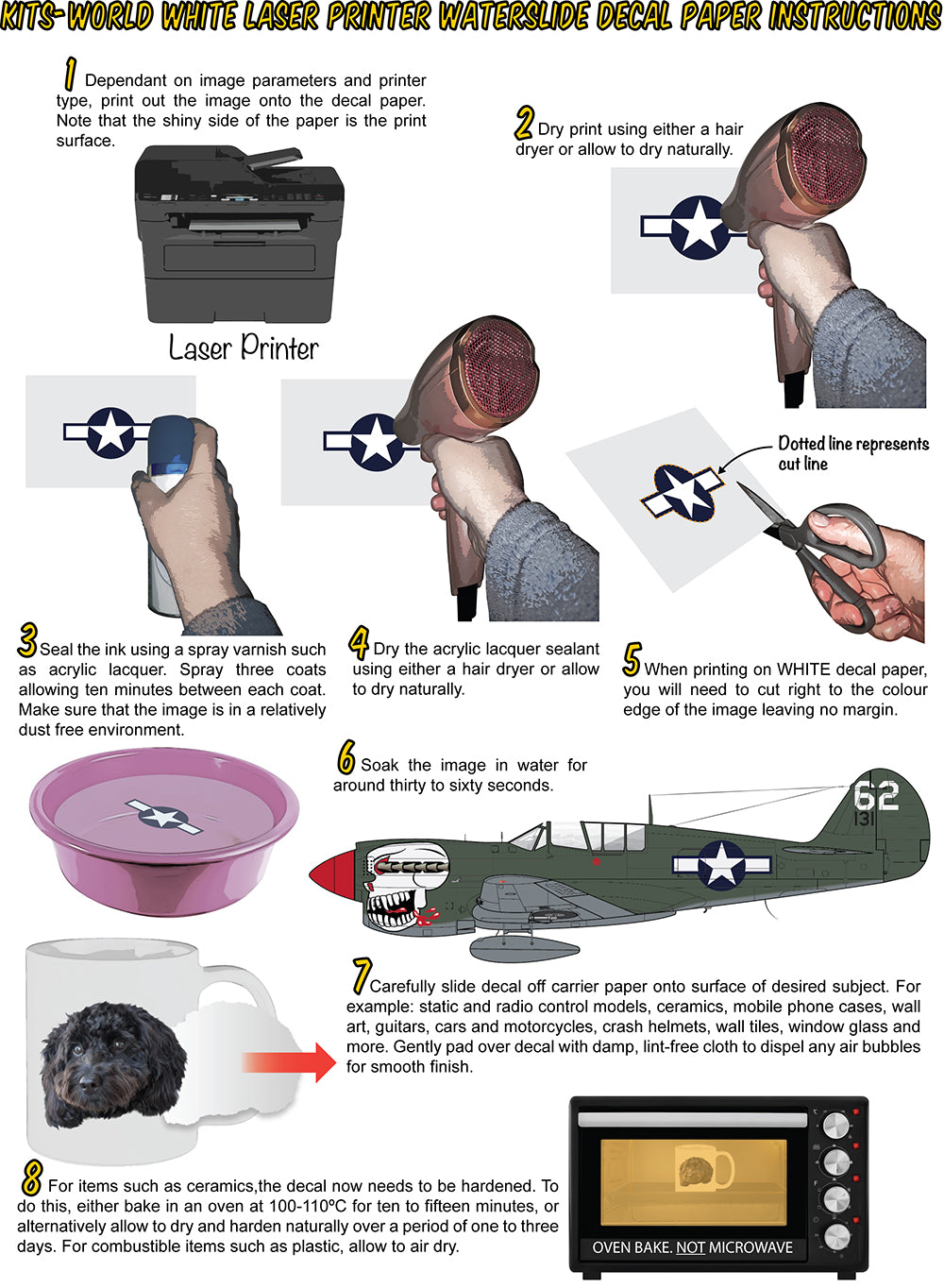 KITS-WORLD WHITE LASER PRINTER WATERSLIDE DECAL PAPER INSTRUCTIONS

1 Dependant on image parameters and printer type, print out the image onto the decal paper. Note that the shiny side of the paper is the print surface.

Laser Printer

2 Dry print using either a hair dryer or allow to dry naturally.

Dotted line represents cut line

3 Seal the ink using a spray varnish such as acrylic lacquer. Spray three coats allowing ten minutes between each coat. Make sure that the image is in a relatively dust free environment.

4 Dry the acrylic lacquer sealant using either a hair dryer or allow to dry naturally.

5 When printing on WHITE decal paper, you will need to cut right to the colour edge of the image leaving no margin.

6 Soak the image in water for around thirty to sixty seconds.

62
131

7 Carefully slide decal off carrier paper onto surface of desired subject. For example: static and radio control models, ceramics, mobile phone cases, wall art, guitars, cars and motorcycles, crash helmets, wall tiles, window glass and more. Gently pad over decal with damp, lint-free cloth to dispel any air bubbles for smooth finish.

8 For items such as ceramics,the decal now needs to be hardened. To do this, either bake in an oven at 100-110ºC for ten to fifteen minutes, or alternatively allow to dry and harden naturally over a period of one to three days. For combustible items such as plastic, allow to air dry.

OVEN BAKE. NOT MICROWAVE