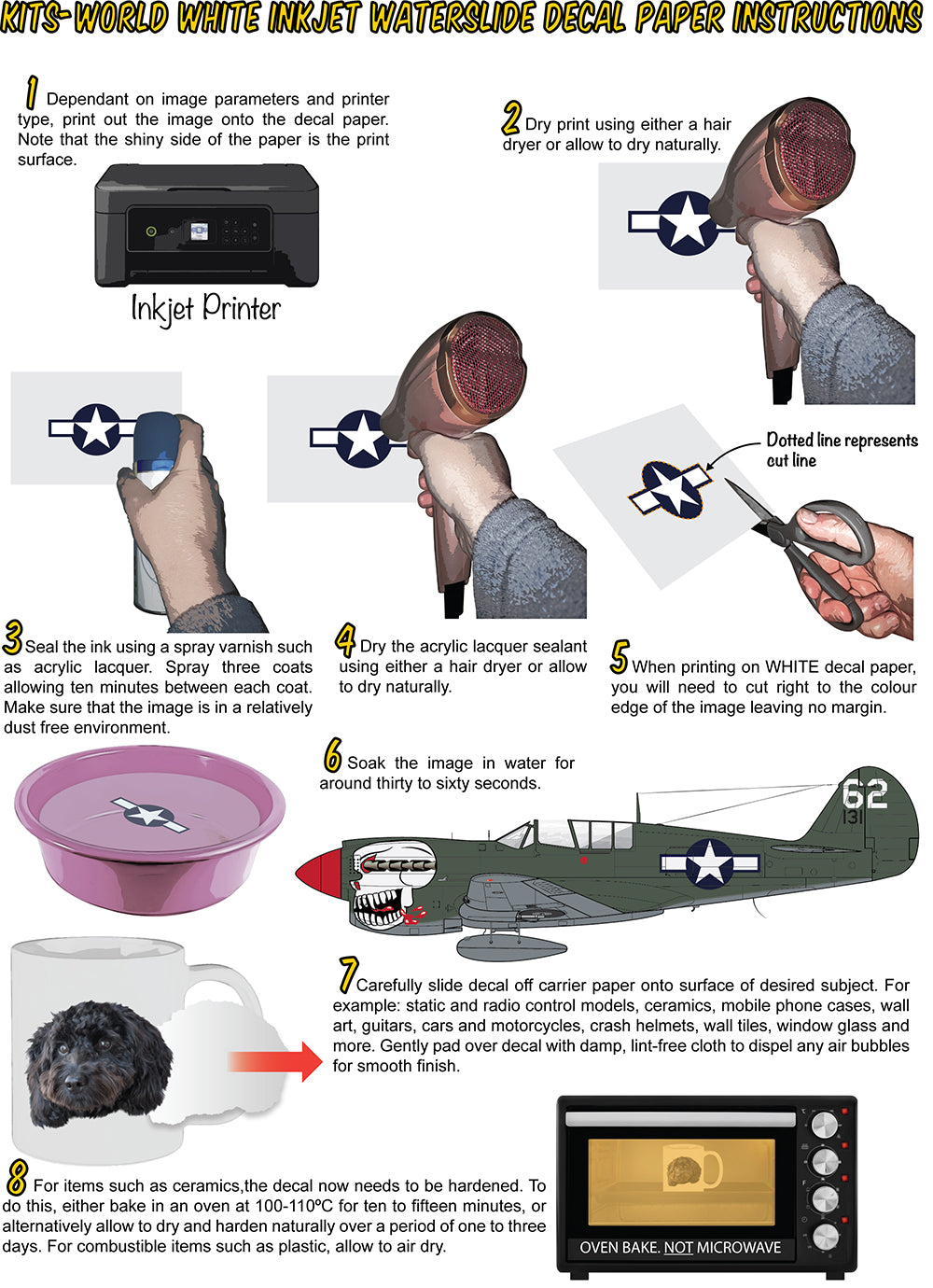 KITS-WORLD WHITE INKJET WATERSLIDE DECAL PAPER INSTRUCTIONS

1 Dependant on image parameters and printer type, print out the image onto the decal paper. Note that the shiny side of the paper is the print surface.

Inkjet Printer

2 Dry print using either a hair dryer or allow to dry naturally.

Dotted line represents cut line

3 Seal the ink using a spray varnish such as acrylic lacquer. Spray three coats allowing ten minutes between each coat. Make sure that the image is in a relatively dust free environment.

4 Dry the acrylic lacquer sealant using either a hair dryer or allow to dry naturally.

5 When printing on WHITE decal paper, you will need to cut right to the colour edge of the image leaving no margin.

6 Soak the image in water for around thirty to sixty seconds.

62
131

7 Carefully slide decal off carrier paper onto surface of desired subject. For example: static and radio control models, ceramics, mobile phone cases, wall art, guitars, cars and motorcycles, crash helmets, wall tiles, window glass and more. Gently pad over decal with damp, lint-free cloth to dispel any air bubbles for smooth finish.

8 For items such as ceramics,the decal now needs to be hardened. To do this, either bake in an oven at 100-110ºC for ten to fifteen minutes, or alternatively allow to dry and harden naturally over a period of one to three days. For combustible items such as plastic, allow to air dry.

OVEN BAKE. NOT MICROWAVE