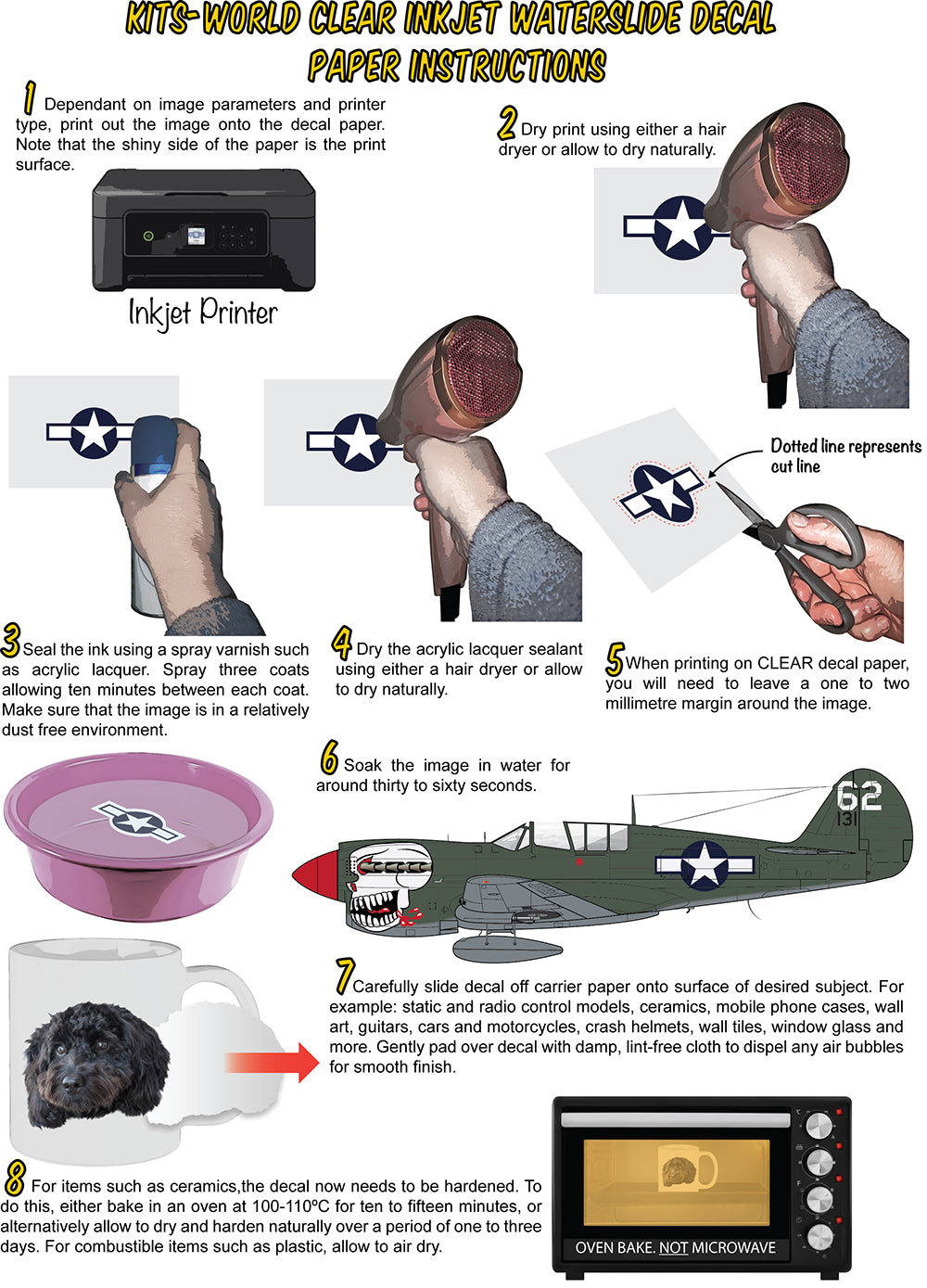 KITS-WORLD CLEAR INKJET WATERSLIDE DECAL PAPER INSTRUCTIONS

1 Dependant on image parameters and printer type, print out the image onto the decal paper. Note that the shiny side of the paper is the print surface.

Inkjet Printer

2 Dry print using either a hair dryer or allow to dry naturally.

Dotted line represents cut line

3 Seal the ink using a spray varnish such as acrylic lacquer. Spray three coats allowing ten minutes between each coat. Make sure that the image is in a relatively dust free environment.

4 Dry the acrylic lacquer sealant using either a hair dryer or allow to dry naturally.

5 When printing on CLEAR decal paper, you will need to leave a one to two millimetre margin around the image.

6 Soak the image in water for around thirty to sixty seconds.

62
131

7 Carefully slide decal off carrier paper onto surface of desired subject. For example: static and radio control models, ceramics, mobile phone cases, wall art, guitars, cars and motorcycles, crash helmets, wall tiles, window glass and more. Gently pad over decal with damp, lint-free cloth to dispel any air bubbles for smooth finish.

8 For items such as ceramics,the decal now needs to be hardened. To do this, either bake in an oven at 100-110ºC for ten to fifteen minutes, or alternatively allow to dry and harden naturally over a period of one to three days. For combustible items such as plastic, allow to air dry.

OVEN BAKE. NOT MICROWAVE