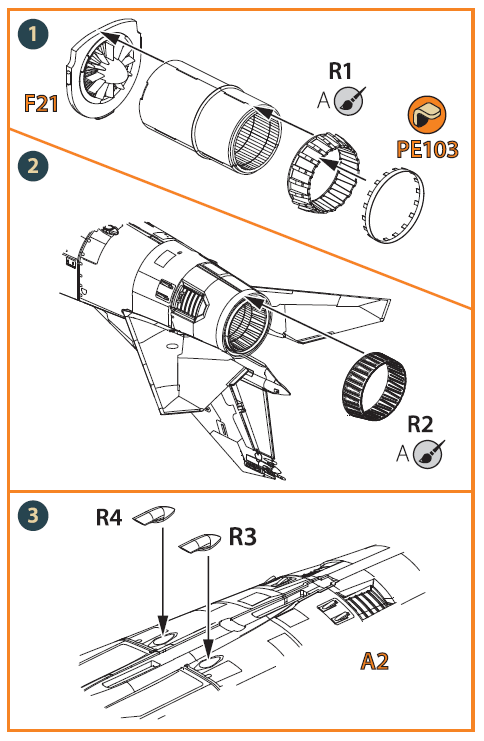 1

F21

R1
A

PE103

2

R2
A

3

R4

R3

A2