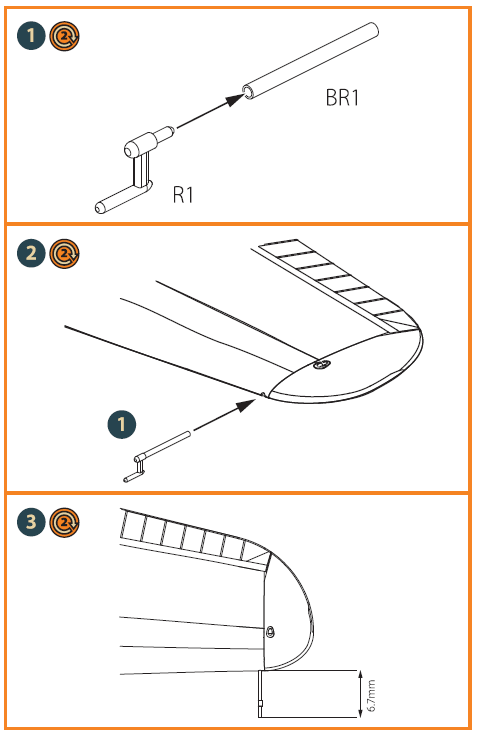 1 2

BR1

R1

2 2

1

3 2

6.7mm