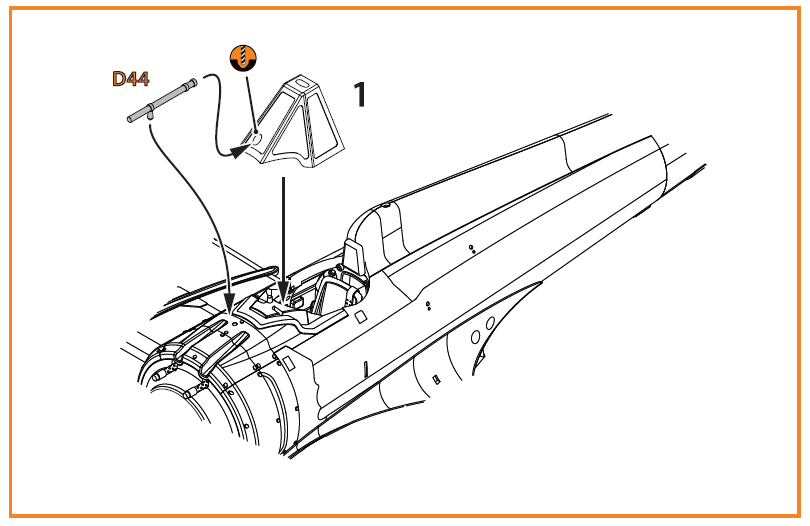 D44

1