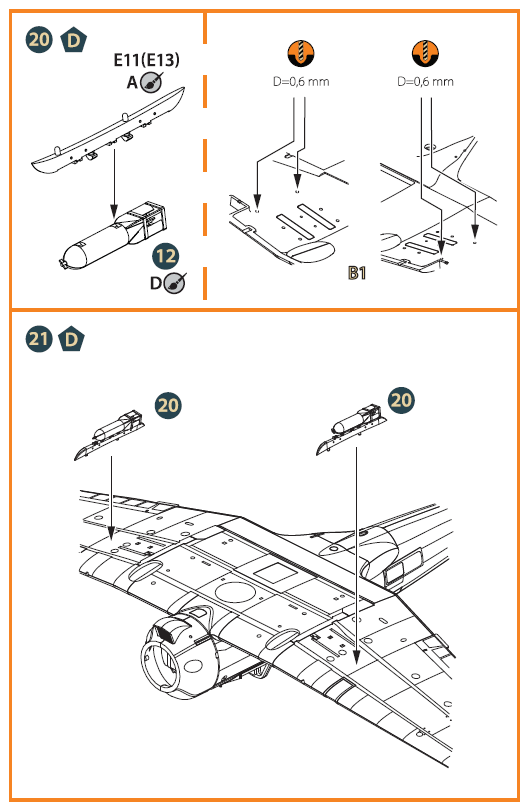 20 D

E11(E13)
A

12
D

D=0,6 mm

D=0,6 mm

B1

21 D

20

20