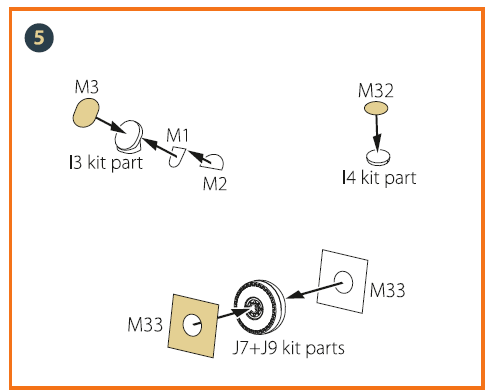 5

M3

M1

I3 kit part

M2

M32

I4 kit part

M33

M33

J7+J9 kit parts