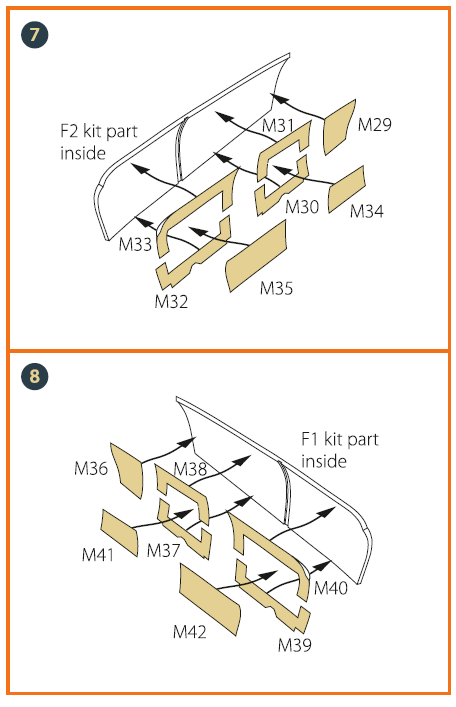 7

F2 kit part inside

M31

M29

M30

M34

M33

M32

M35

8

F1 kit part inside

M36

M38

M41

M37

M40

M42

M39