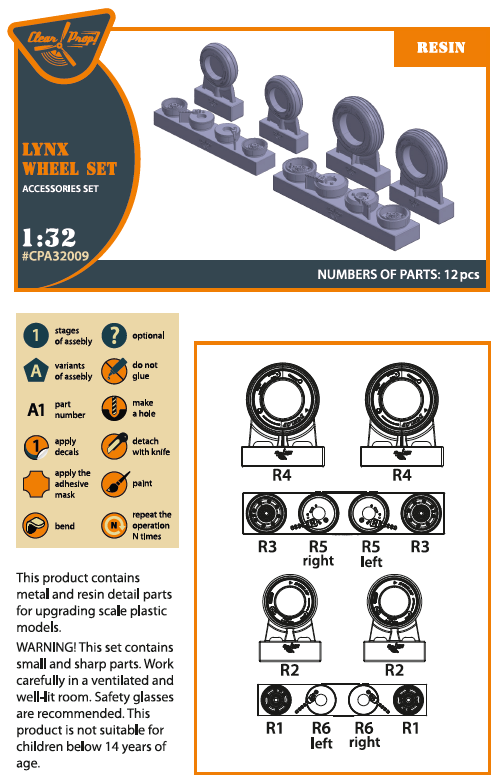 Clear Prop!

RESIN

LYNX WHEEL SET
ACCESSORIES SET

1:32
#CPA32009

NUMBERS OF PARTS: 12 pcs

1 stages of assebly
? optional
A variants of assebly
do not glue
A1 part number
make a hole
1 apply decals
detach with knife
apply the adhesive mask
paint
bend
N repeat the operation N times

This product contains metal and resin detail parts for upgrading scale plastic models.

WARNING! This set contains small and sharp parts. Work carefully in a ventilated and well-lit room. Safety glasses are recommended. This product is not suitable for children below 14 years of age.

R4
R4
R3
R5 right
R5 left
R3
R2
R2
R1
R6 left
R6 right
R1